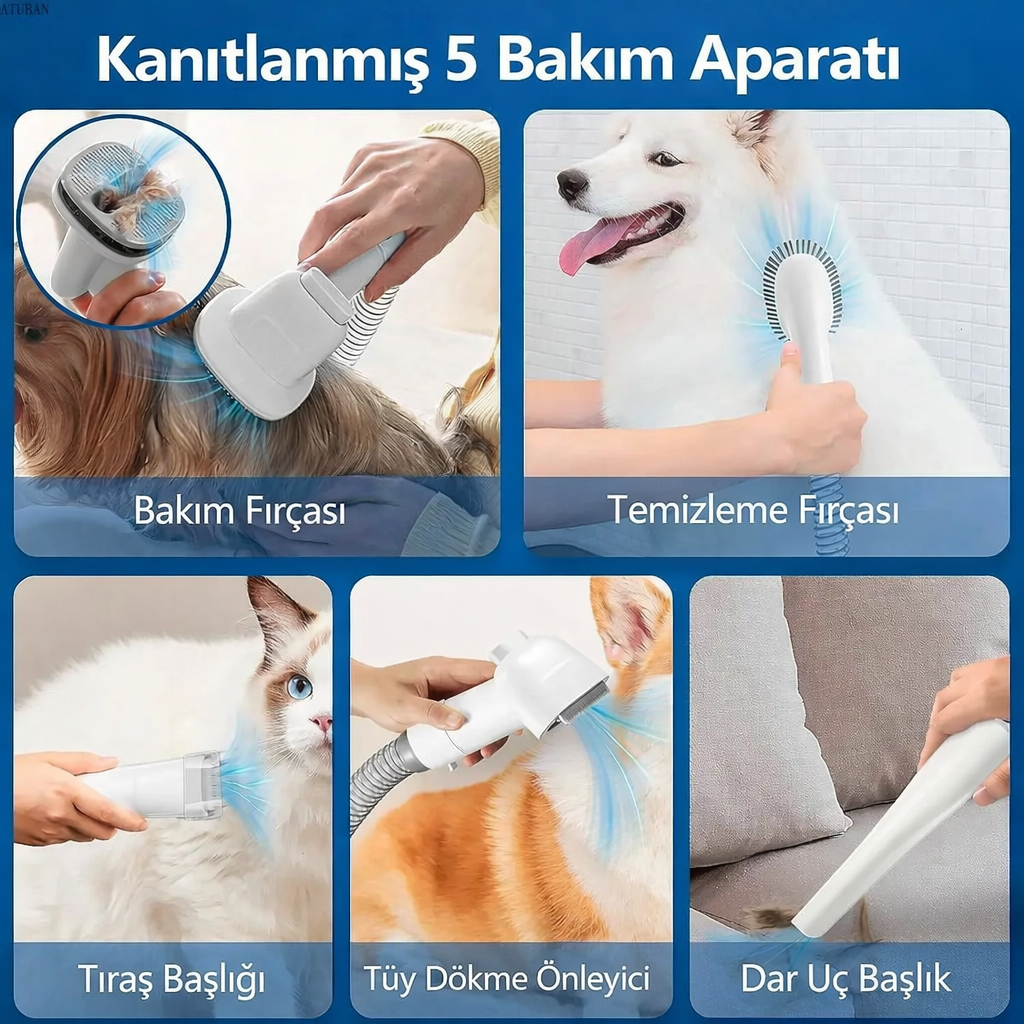 ATUBAN

Kanıtlanmış 5 Bakım Aparatı

Bakım Fırçası

Temizleme Fırçası

Tıraş Başlığı

Tüy Dökme Önleyici

Dar Uç Başlık