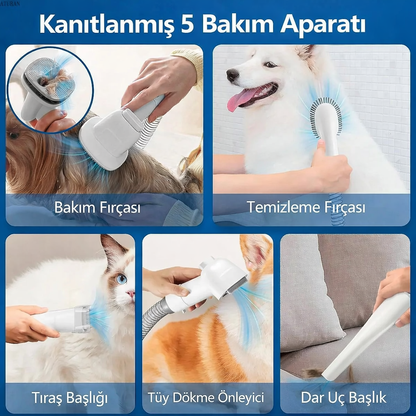 ATURAN

Kanıtlanmış 5 Bakım Aparatı

Bakım Fırçası

Temizleme Fırçası

Tıraş Başlığı

Tüy Dökme Önleyici

Dar Uç Başlık